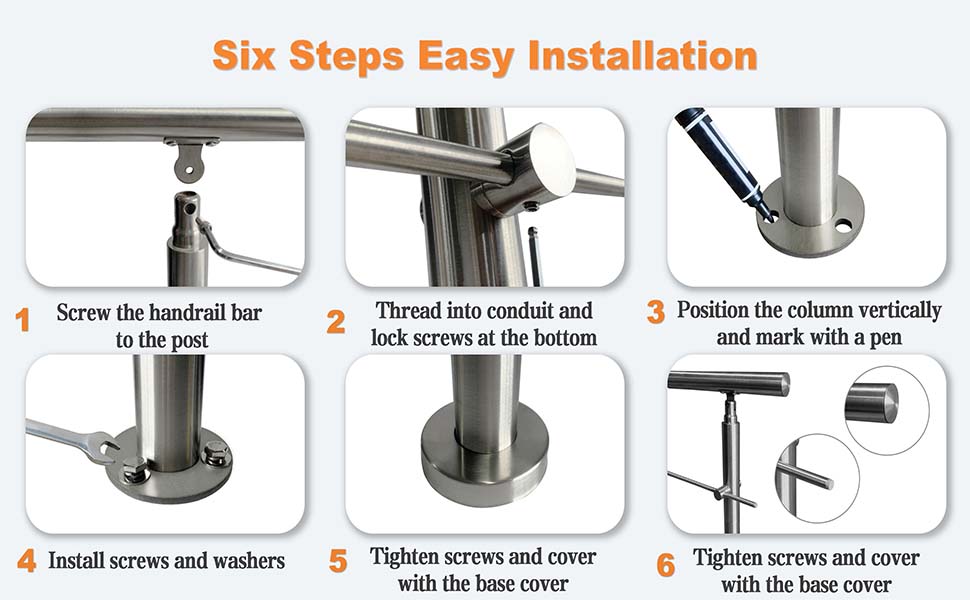 Six Steps Easy Installation

1 Screw the handrail bar to the post

2 Thread into conduit and lock screws at the bottom

3 Position the column vertically and mark with a pen

4 Install screws and washers

5 Tighten screws and cover with the base cover

6 Tighten screws and cover with the base cover